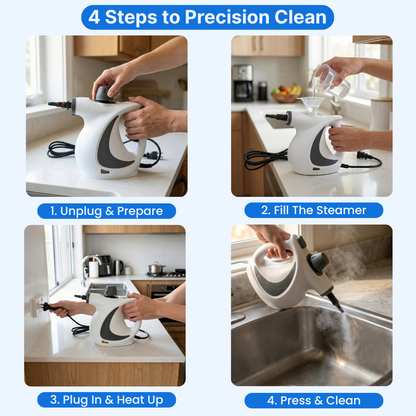 4 Steps to Precision Clean

1. Unplug & Prepare

2. Fill The Steamer

3. Plug In & Heat Up

4. Press & Clean