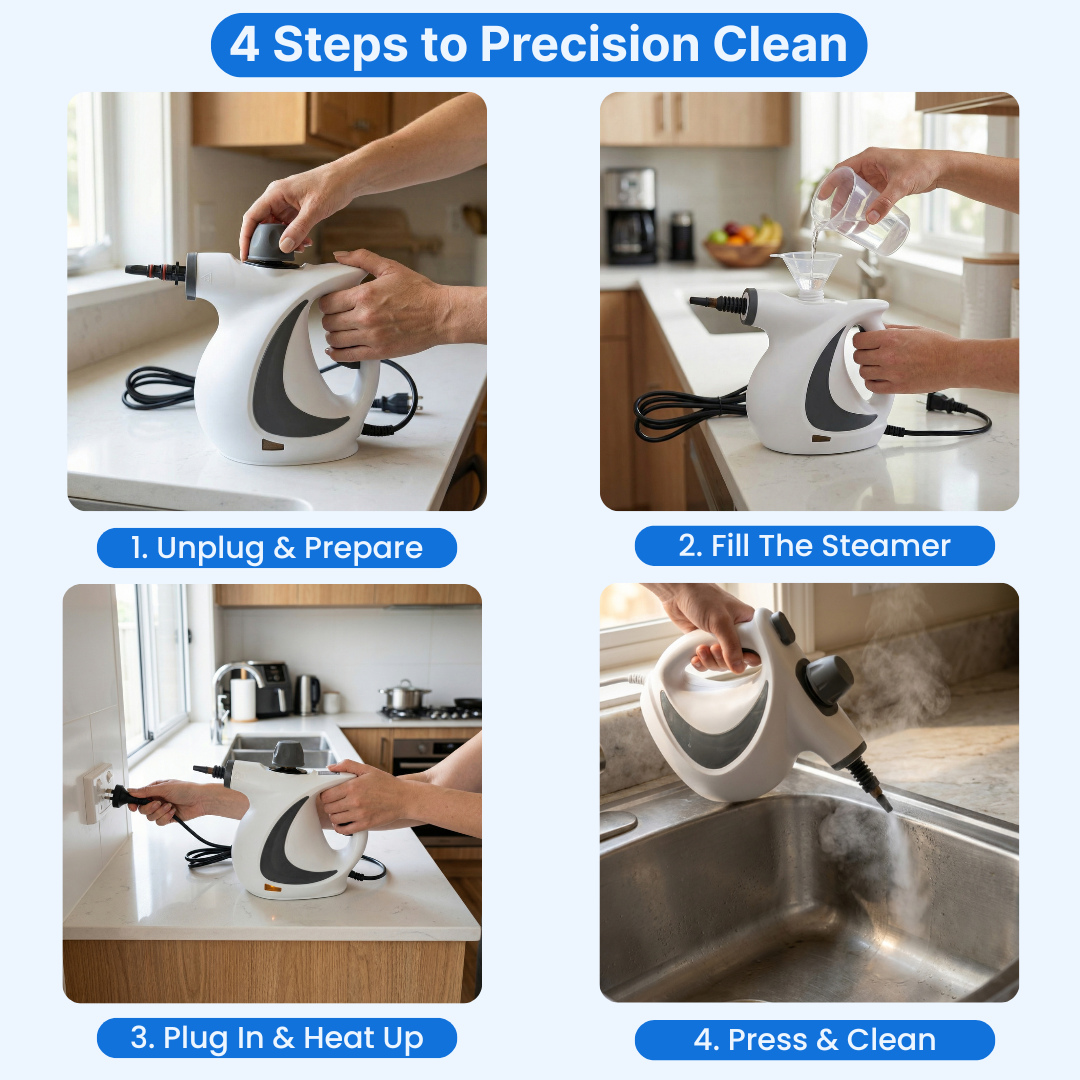 4 Steps to Precision Clean

1. Unplug & Prepare

2. Fill The Steamer

3. Plug In & Heat Up

4. Press & Clean